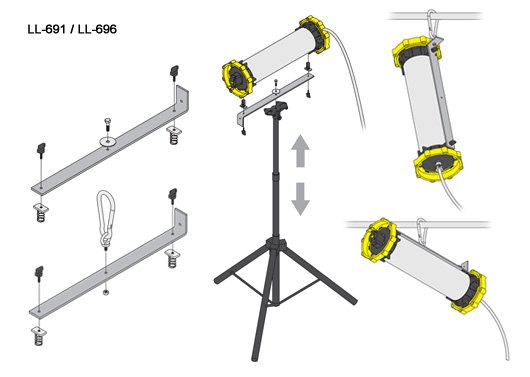 LL-691 / LL-696